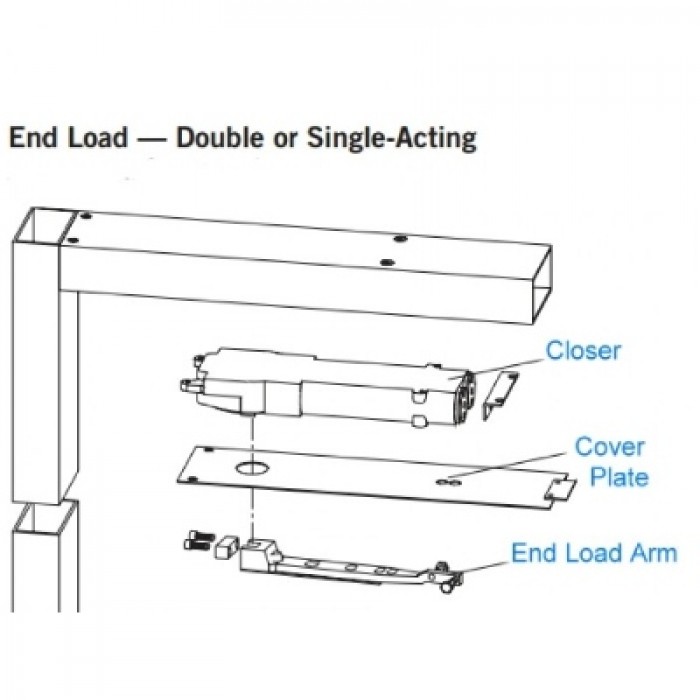 End Load — Double or Single-Acting

Closer

Cover Plate

End Load Arm