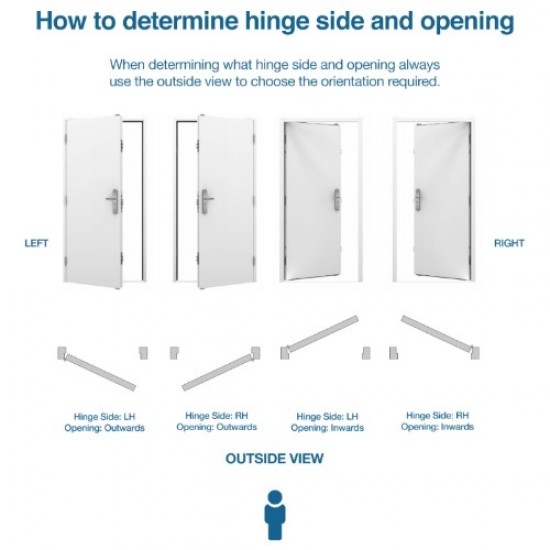 How to determine hinge side and opening

When determining what hinge side and opening always use the outside view to choose the orientation required.

LEFT

RIGHT

Hinge Side: LH
Opening: Outwards

Hinge Side: RH
Opening: Outwards

Hinge Side: LH
Opening: Inwards

Hinge Side: RH
Opening: Inwards

OUTSIDE VIEW