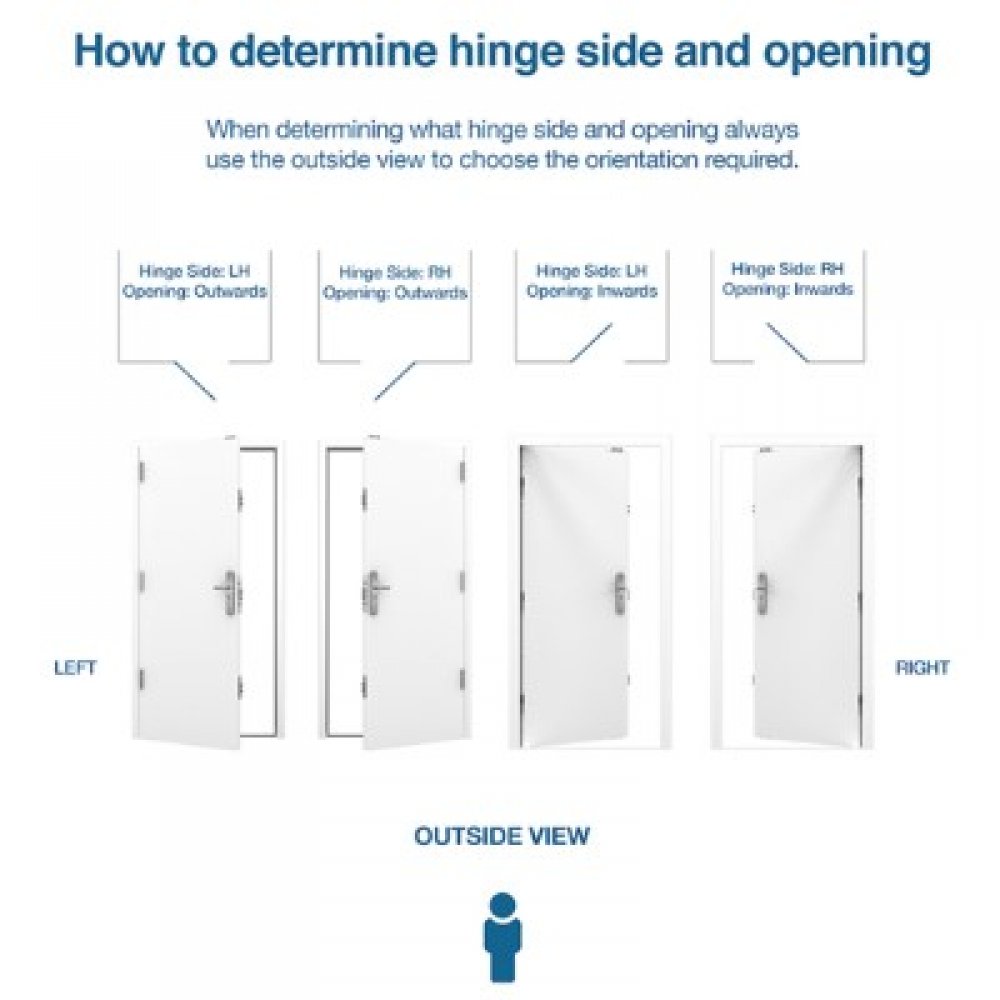 How to determine hinge side and opening

When determining what hinge side and opening always use the outside view to choose the orientation required.

Hinge Side: LH
Opening: Outwards

Hinge Side: RH
Opening: Outwards

Hinge Side: LH
Opening: Inwards

Hinge Side: RH
Opening: Inwards

LEFT

RIGHT

OUTSIDE VIEW