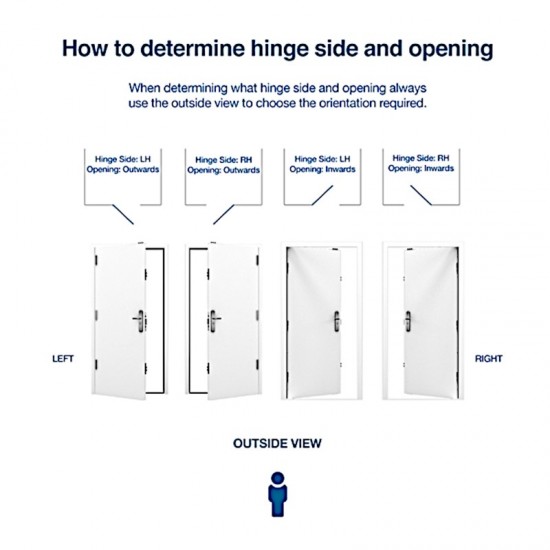 How to determine hinge side and opening

When determining what hinge side and opening always use the outside view to choose the orientation required.

Hinge Side: LH
Opening: Outwards

Hinge Side: RH
Opening: Outwards

Hinge Side: LH
Opening: Inwards

Hinge Side: RH
Opening: Inwards

LEFT

RIGHT

OUTSIDE VIEW