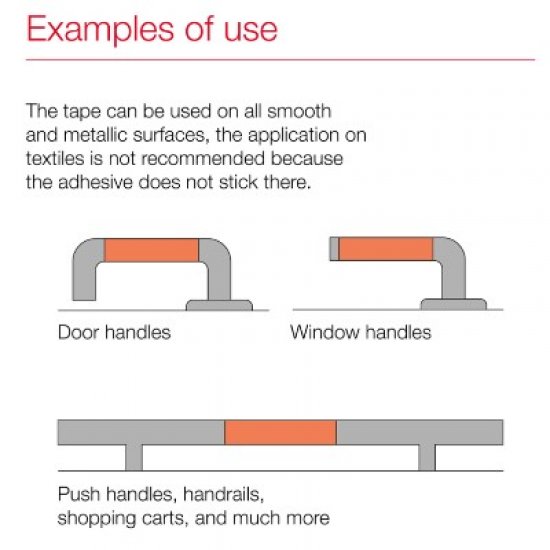 Examples of use

The tape can be used on all smooth and metallic surfaces, the application on textiles is not recommended because the adhesive does not stick there.

Door handles

Window handles

Push handles, handrails, shopping carts, and much more